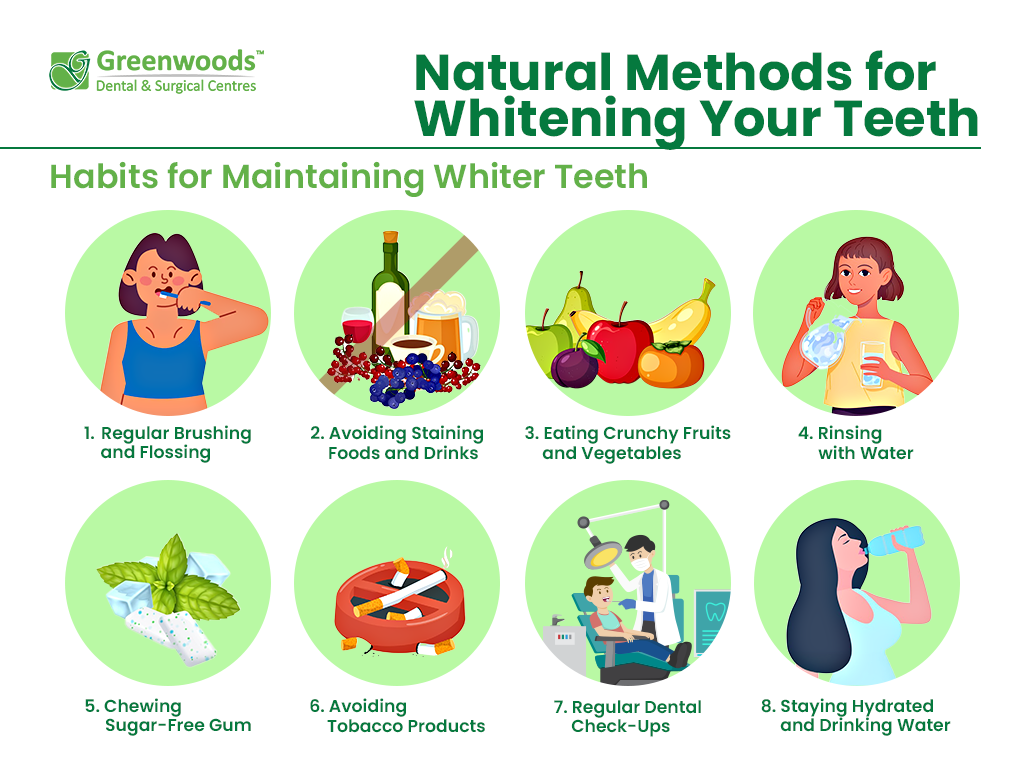 Greenwoods™
Dental & Surgical Centres

Natural Methods for Whitening Your Teeth

Habits for Maintaining Whiter Teeth

1. Regular Brushing and Flossing

2. Avoiding Staining Foods and Drinks

3. Eating Crunchy Fruits and Vegetables

4. Rinsing with Water

5. Chewing Sugar-Free Gum

6. Avoiding Tobacco Products

7. Regular Dental Check-Ups

8. Staying Hydrated and Drinking Water